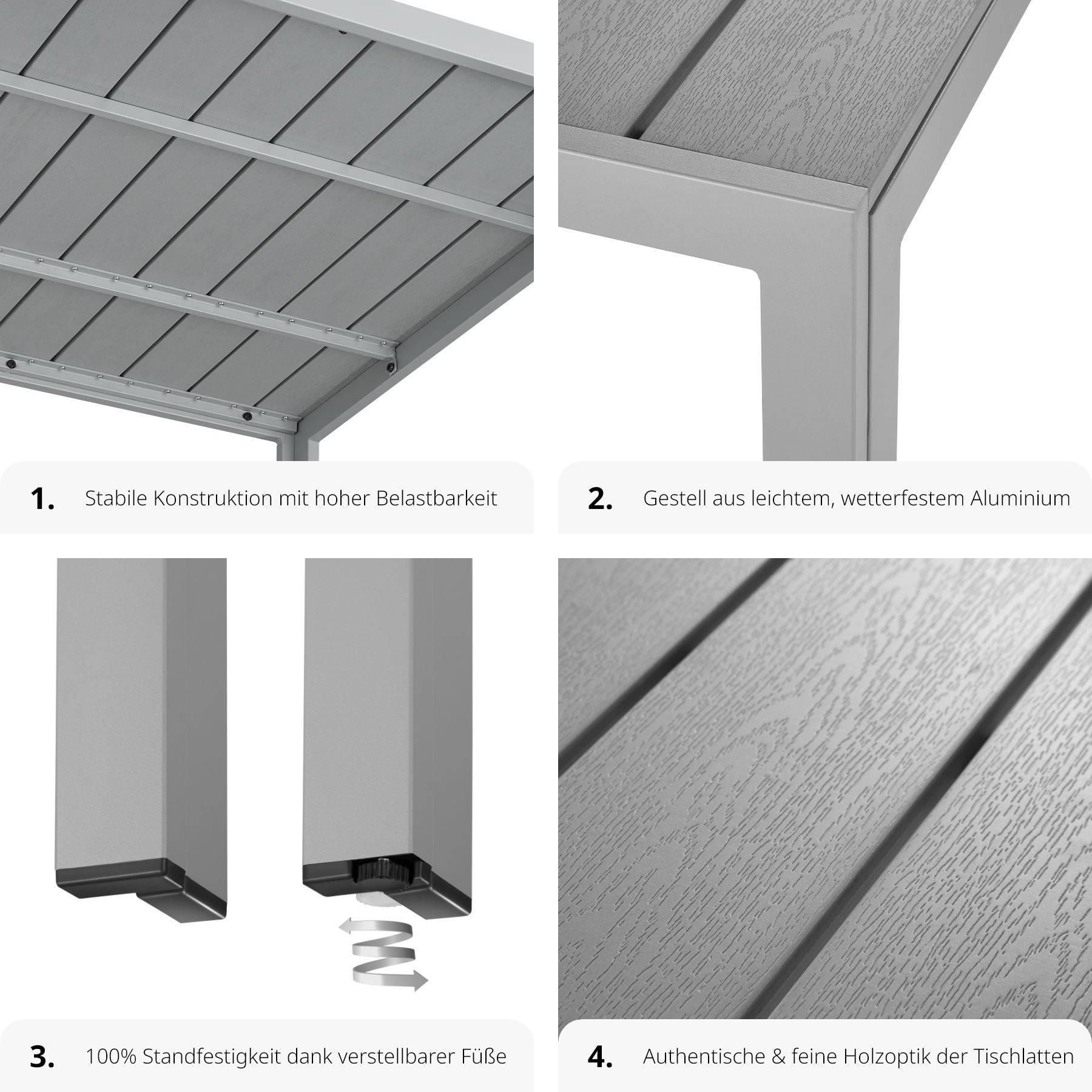 1. Stabile Konstruktion mit hoher Belastbarkeit

2. Gestell aus leichtem, wetterfestem Aluminium

3. 100% Standfestigkeit dank verstellbarer Füße

4. Authentische & feine Holzoptik der Tischlatten